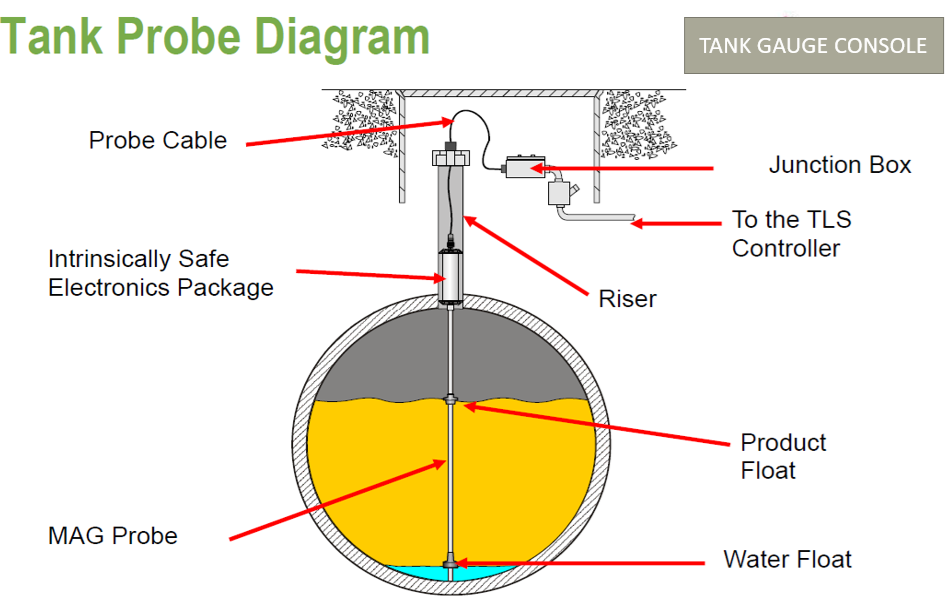 Tank Probe Diagram

TANK GAUGE CONSOLE

Probe Cable

Junction Box

To the TLS Controller

Intrinsically Safe Electronics Package

Riser

Product Float

MAG Probe

Water Float